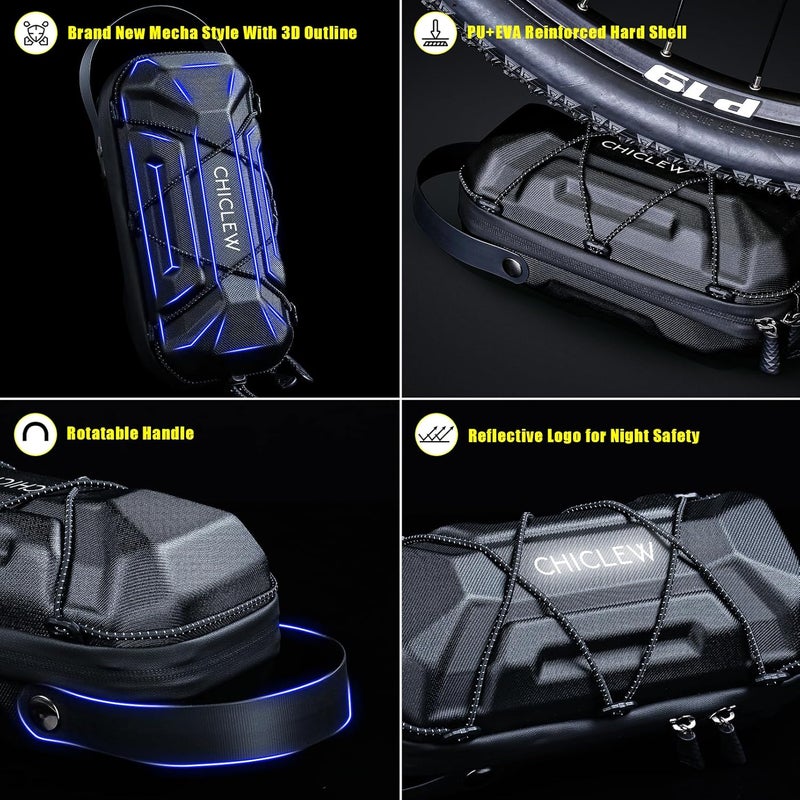 Brand New Mecha Style With 3D Outline

CHICLEW

PU+EVA Reinforced Hard Shell

P19

CHICLEW

Rotatable Handle

Reflective Logo for Night Safety

CHICLEW